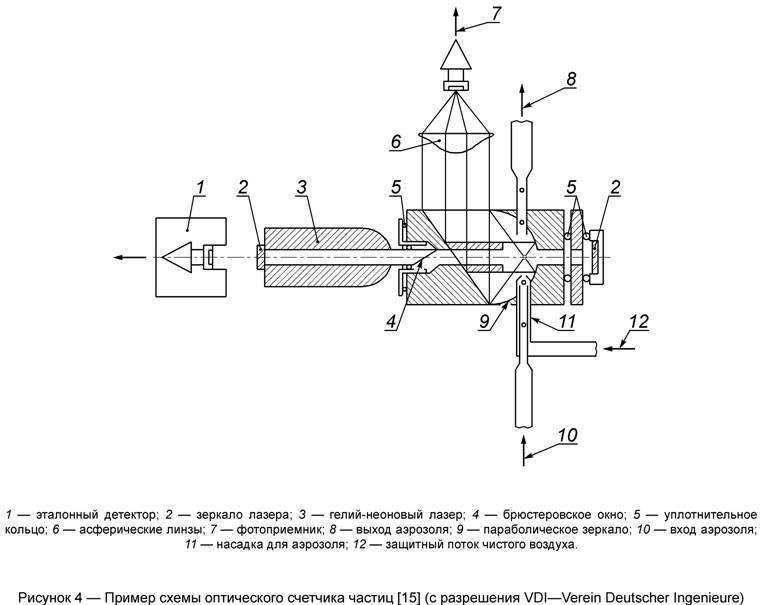 7

8

6

1

2

3

5

5

2

4

9

11

12

10

1 — эталонный детектор; 2 — зеркало лазера; 3 — гелий-неоновый лазер; 4 — брюстеровское окно; 5 — уплотнительное кольцо; 6 — асферические линзы; 7 — фотоприемник; 8 — выход аэрозоля; 9 — параболическое зеркало; 10 — вход аэрозоля; 11 — насадка для аэрозоля; 12 — защитный поток чистого воздуха.

Рисунок 4 — Пример схемы оптического счетчика частиц [15] (с разрешения VDI—Verein Deutscher Ingenieure)