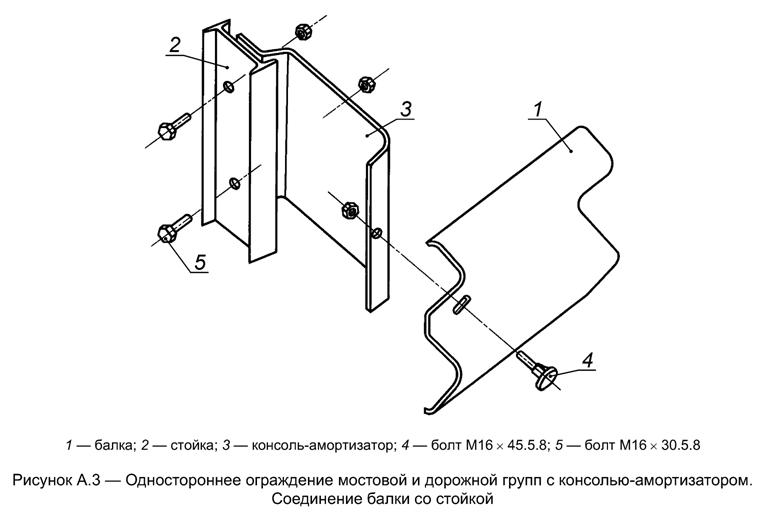 2

3

1

5

4

1 — балка; 2 — стойка; 3 — консоль-амортизатор; 4 — болт М16 × 45.5.8; 5 — болт М16 × 30.5.8

Рисунок А.3 — Одностороннее ограждение мостовой и дорожной групп с консолью-амортизатором. Соединение балки со стойкой