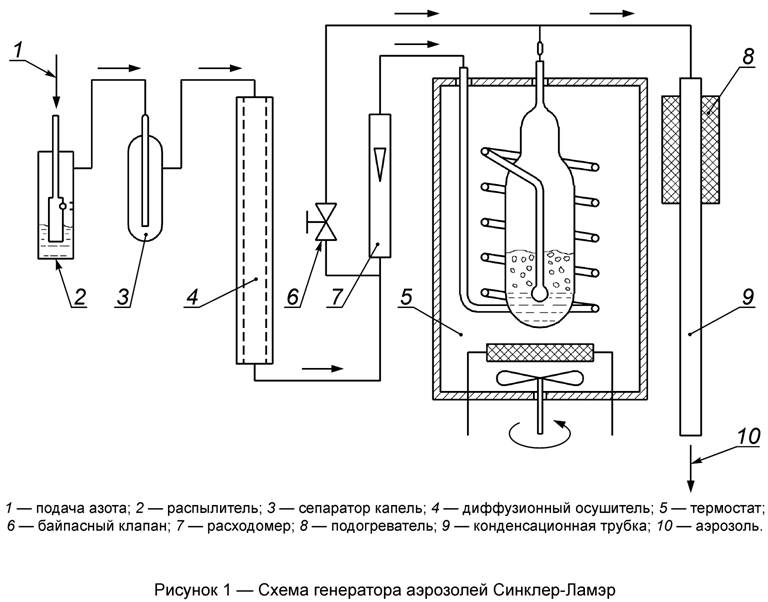 1
2
3
4
6
7
5
8
9
10

1 — подача азота; 2 — распылитель; 3 — сепаратор капель; 4 — диффузионный осушитель; 5 — термостат; 6 — байпасный клапан; 7 — расходомер; 8 — подогреватель; 9 — конденсационная трубка; 10 — аэрозоль.

Рисунок 1 — Схема генератора аэрозолей Синклер-Ламэр