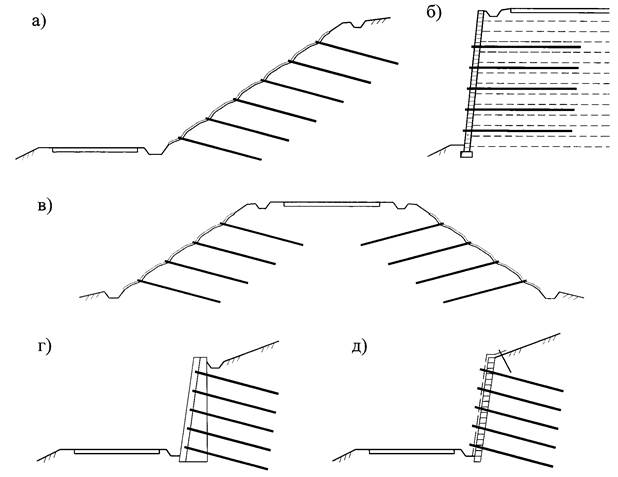 а)

б)

в)

г)

д)