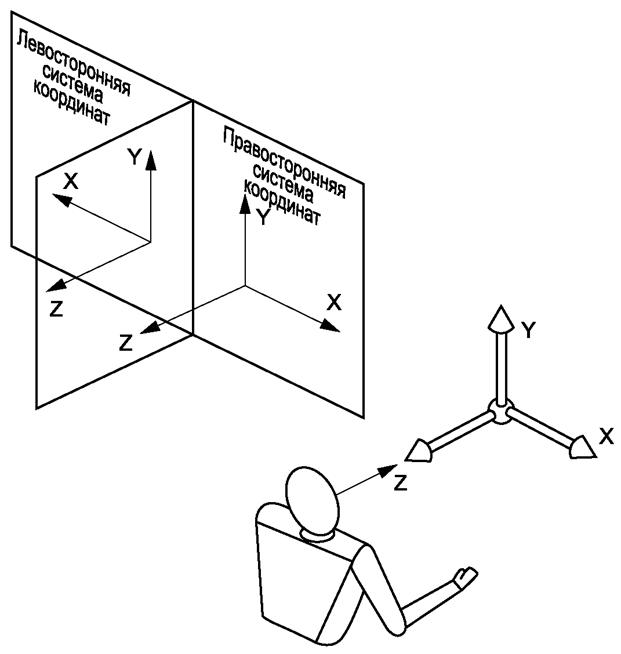 Левосторонняя система координат

Y
X
Z

Правосторонняя система координат

Y
X
Z

Y
X
Z