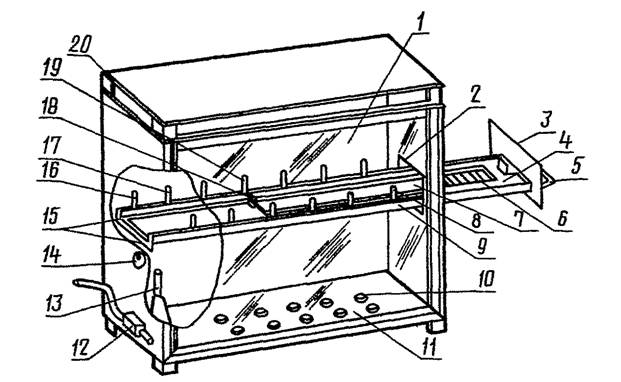 20
19
18
17
16
15
14
13
12
1
2
3
4
5
6
7
8
9
10
11