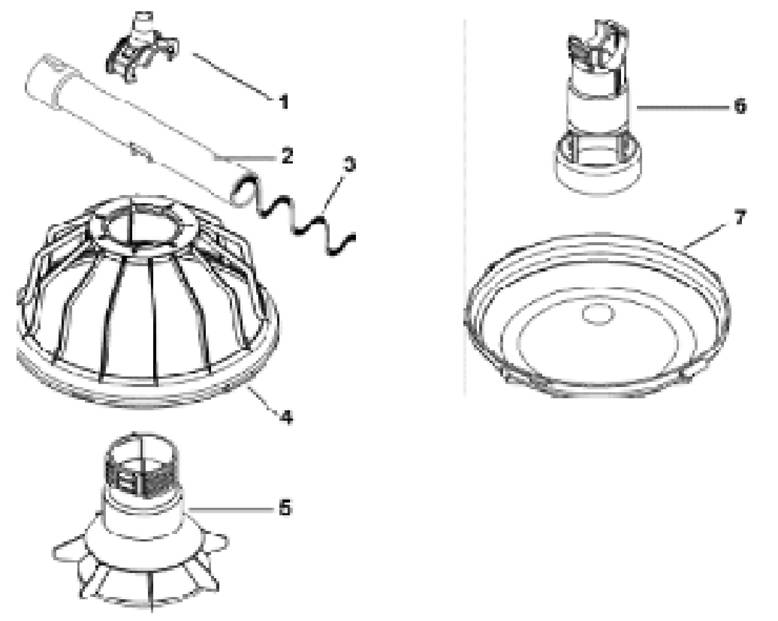 1
2
3
4
5
6
7