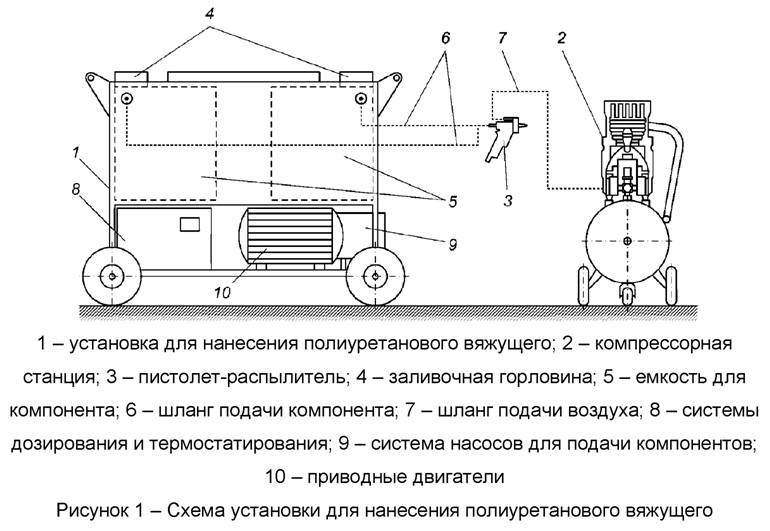 4
6
7
2
1
8
5
3
9
10

1 – установка для нанесения полиуретанового вяжущего; 2 – компрессорная станция; 3 – пистолет-распылитель; 4 – заливочная горловина; 5 – емкость для компонента; 6 – шланг подачи компонента; 7 – шланг подачи воздуха; 8 – системы дозирования и термостатирования; 9 – система насосов для подачи компонентов; 10 – приводные двигатели

Рисунок 1 – Схема установки для нанесения полиуретанового вяжущего