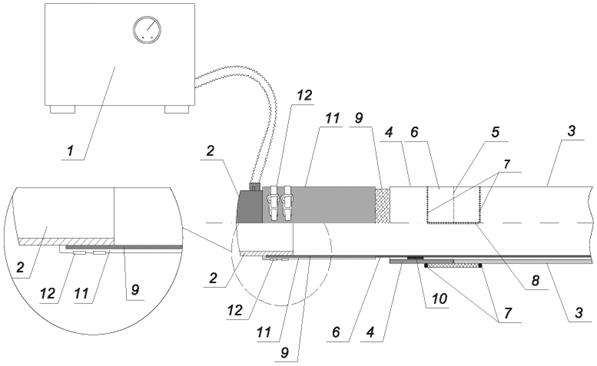 1
12
11
9
4
6
5
3
2
7
2
12
11
9
2
12
11
9
6
4
10
7
8
3