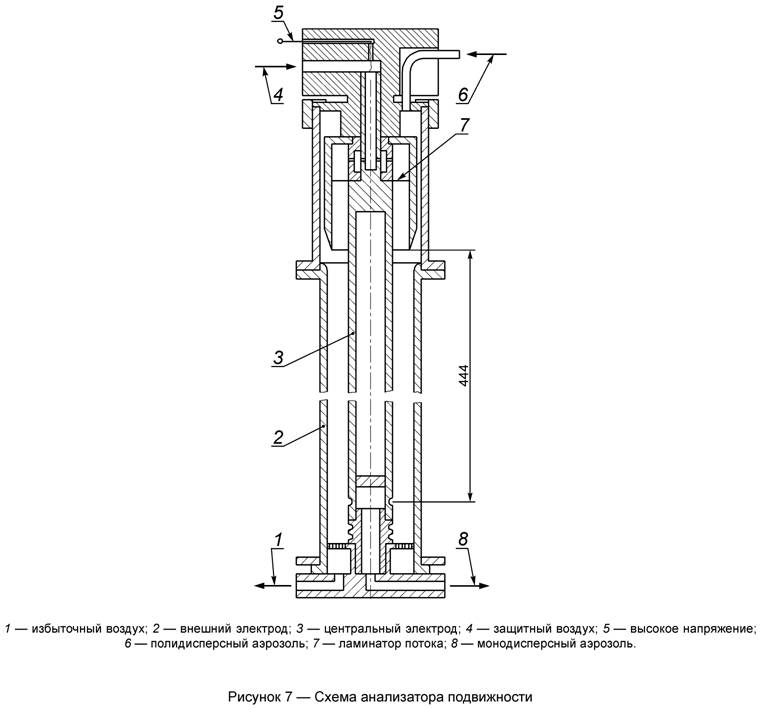 5

4

6

7

3

444

2

1

8

1 — избыточный воздух; 2 — внешний электрод; 3 — центральный электрод; 4 — защитный воздух; 5 — высокое напряжение; 6 — полидисперсный аэрозоль; 7 — ламинатор потока; 8 — монодисперсный аэрозоль.

Рисунок 7 — Схема анализатора подвижности