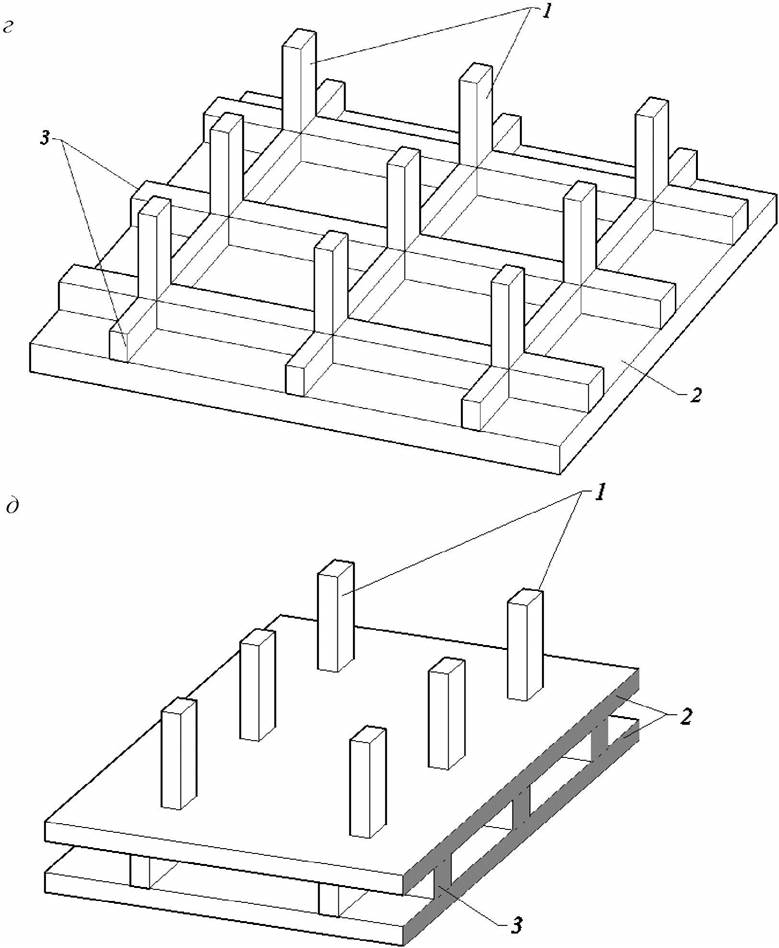 г
1
3
2
д
1
2
3