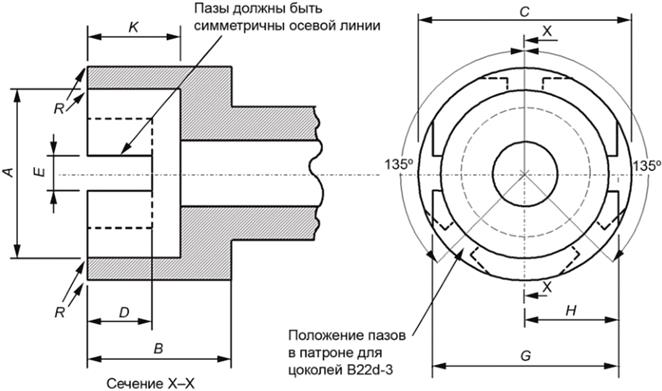 Пазы должны быть симметричны осевой линии

K

R

A

E

R

D

B

Сечение X–X

C

X

135º

135º

X

H

Положение пазов в патроне для цоколей B22d-3

G