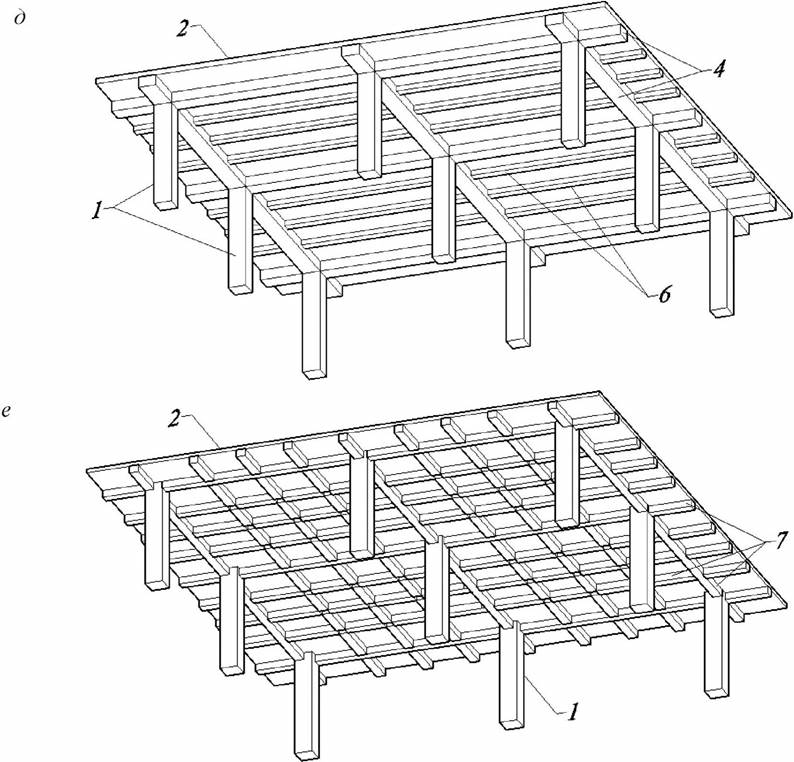 д

2

4

1

6

е

2

7

1