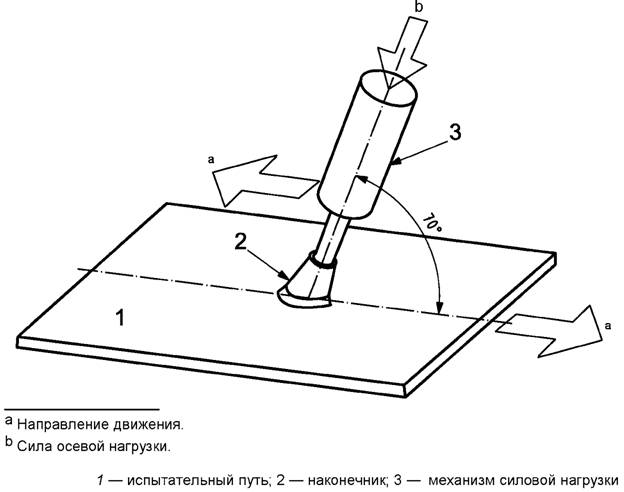 b

3

a

70°

2

1

a

a Направление движения.
b Сила осевой нагрузки.

1 — испытательный путь; 2 — наконечник; 3 — механизм силовой нагрузки