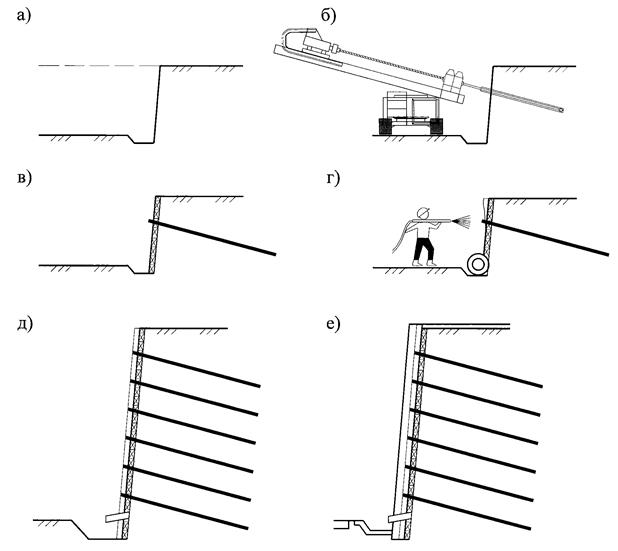 а)

б)

в)

г)

д)

е)