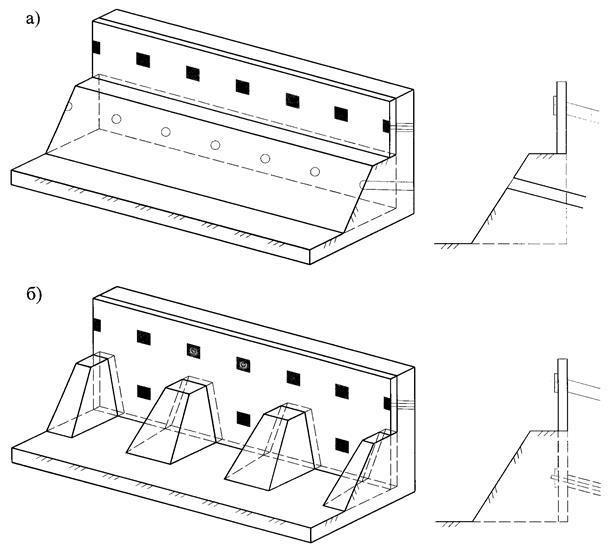 а)

б)