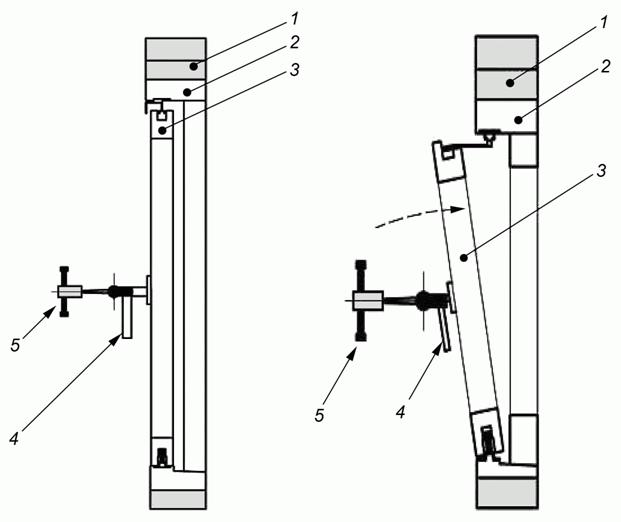 1
2
3
5
4
1
2
3
5
4