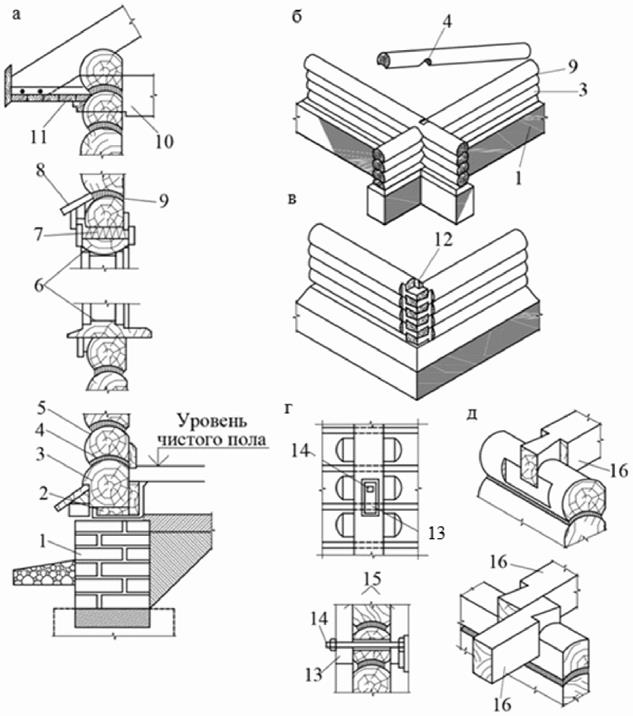 а
11
10
8
9
7
6
5
4
3
2
1
Уровень чистого пола
б
4
9
3
1
в
12
г
14
13
15
14
13
д
16
16
16