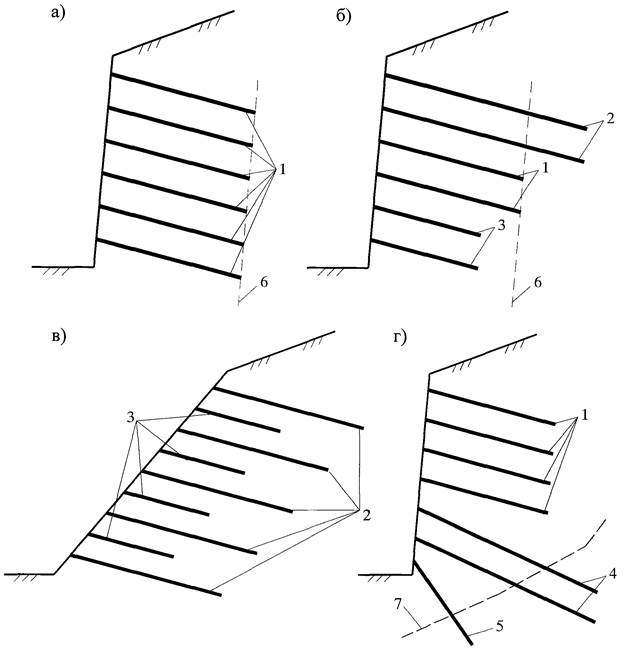 а)

1

6

б)

2

1

3

6

в)

3

2

г)

1

4

7

5