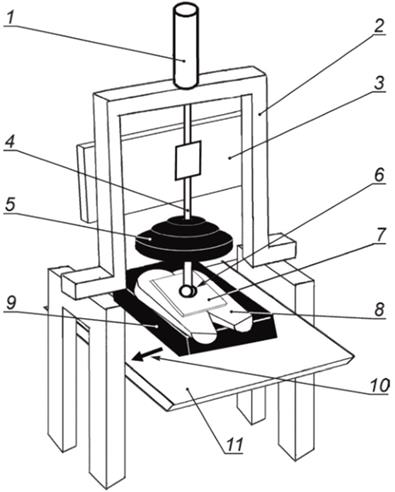 1
2
3
4
6
5
7
9
8
10
11