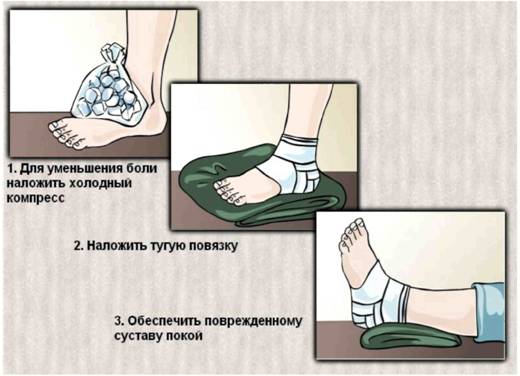 1. Для уменьшения боли наложить холодный компресс

2. Наложить тугую повязку

3. Обеспечить поврежденному суставу покой