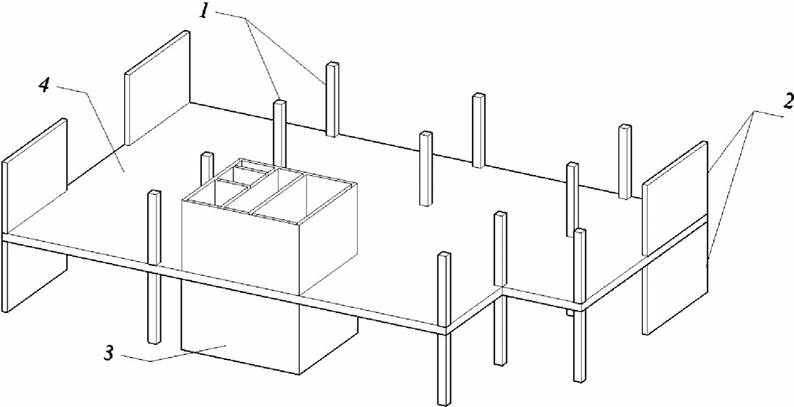 1
4
2
3