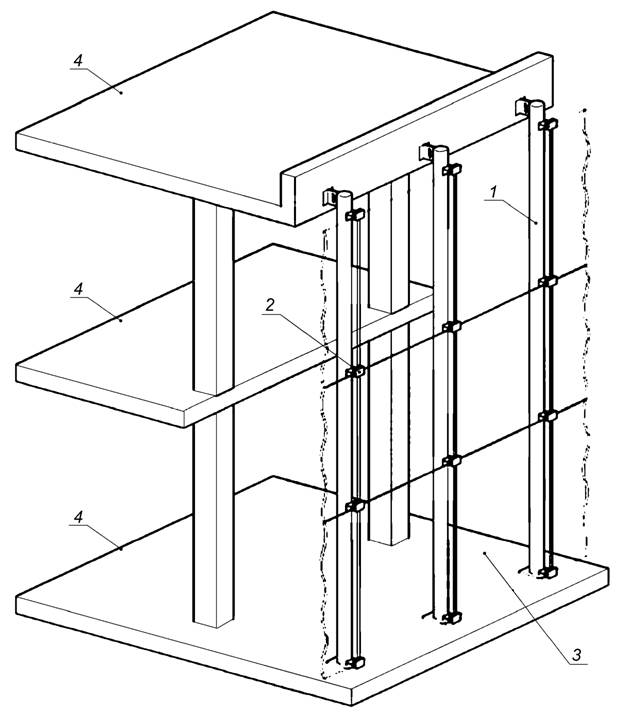 4
1
4
2
4
3