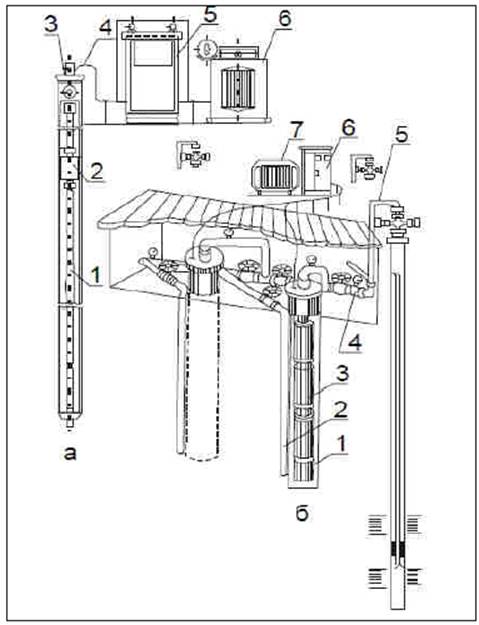 3
4
5
6
2
1
а
7
6
5
4
3
2
1
б