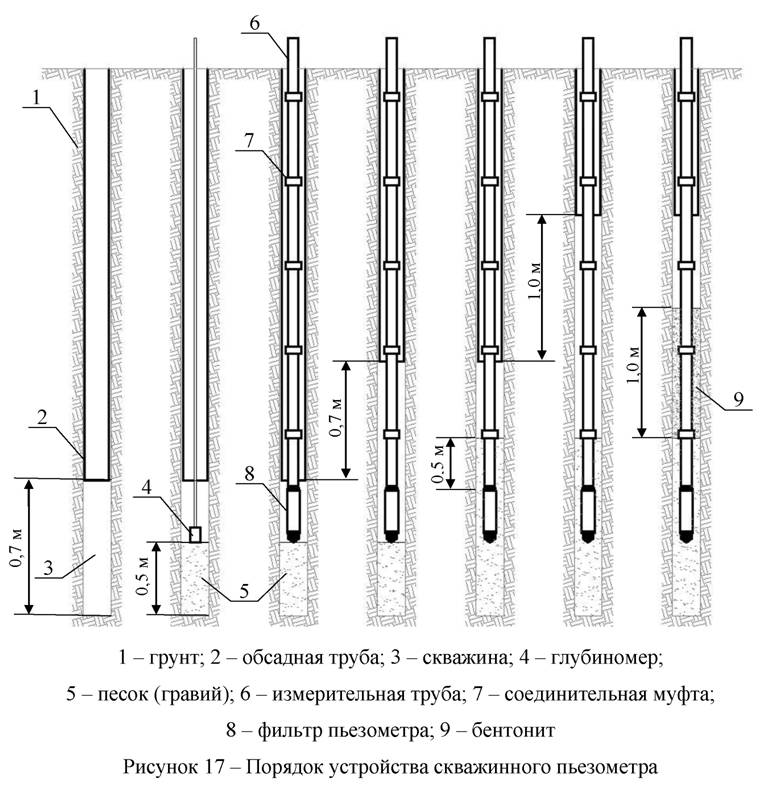 6

1

7

1,0 м

1,0 м

0,7 м

9

2

0,5 м

8

4

0,7 м

3

0,5 м

5

1 – грунт; 2 – обсадная труба; 3 – скважина; 4 – глубиномер;

5 – песок (гравий); 6 – измерительная труба; 7 – соединительная муфта;

8 – фильтр пьезометра; 9 – бентонит

Рисунок 17 – Порядок устройства скважинного пьезометра