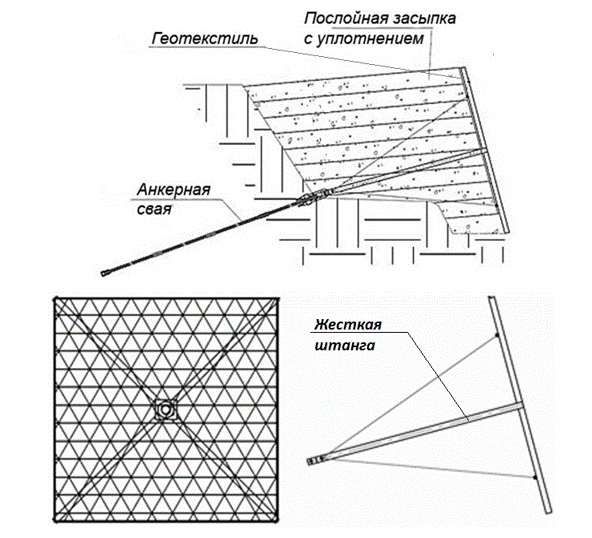 Послойная засыпка с уплотнением

Геотекстиль

Анкерная свая

Жесткая штанга